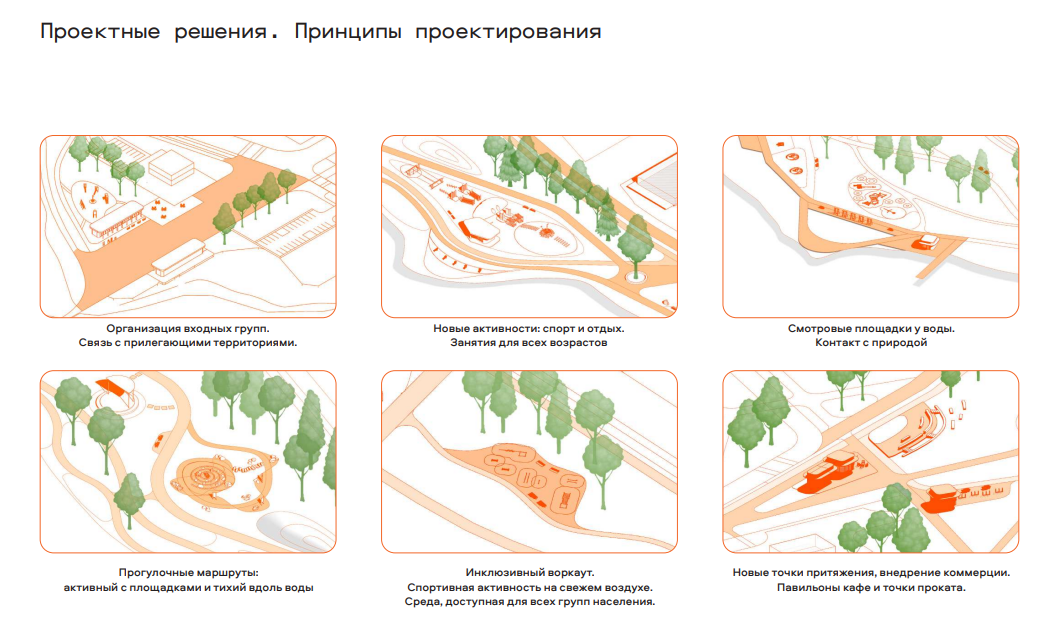 Проектные решения. Принципы проектирования

Организация входных групп.
Связь с прилегающими территориями.

Новые активности: спорт и отдых.
Занятия для всех возрастов

Смотровые площадки у воды.
Контакт с природой

Прогулочные маршруты:
активный с площадками и тихий вдоль воды

Инклюзивный воркаут.
Спортивная активность на свежем воздухе.
Среда, доступная для всех групп населения.

Новые точки притяжения, внедрение коммерции.
Павильоны кафе и точки проката.